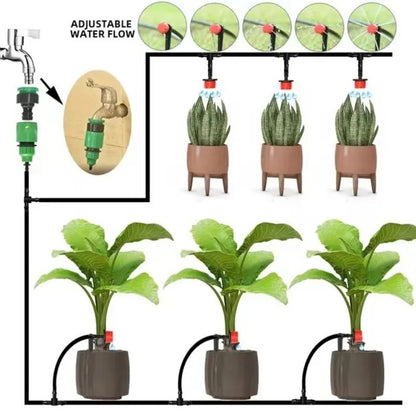 ADJUSTABLE WATER FLOW